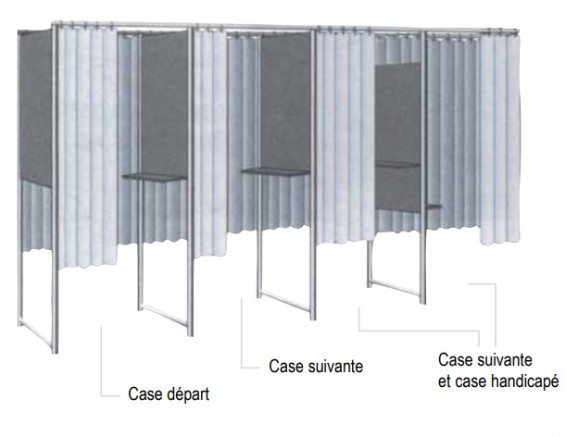 Case départ

Case suivante

Case suivante
et case handicapé